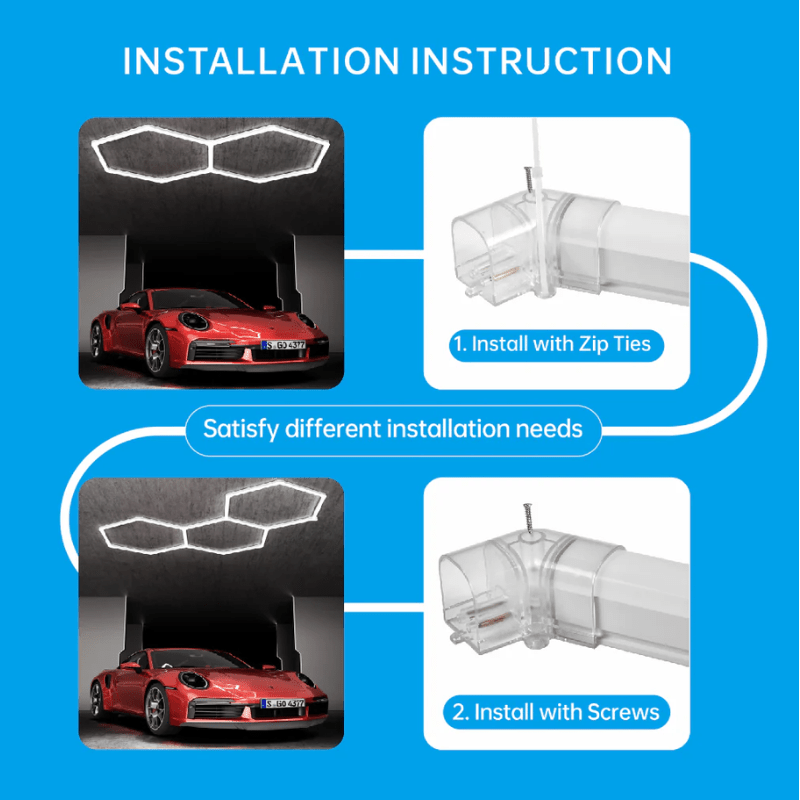 INSTALLATION INSTRUCTION

S GO 4377

1. Install with Zip Ties

Satisfy different installation needs

S GO 4377

2. Install with Screws