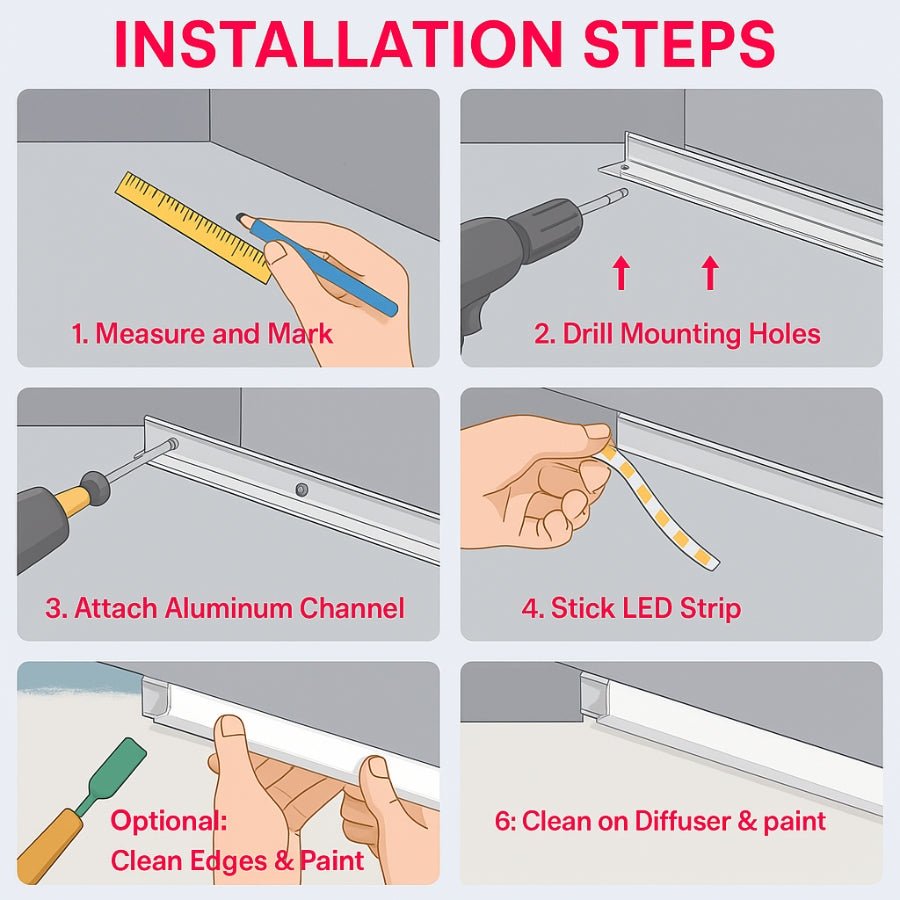 INSTALLATION STEPS

1. Measure and Mark

2. Drill Mounting Holes

3. Attach Aluminum Channel

4. Stick LED Strip

Optional:
Clean Edges & Paint

6: Clean on Diffuser & paint