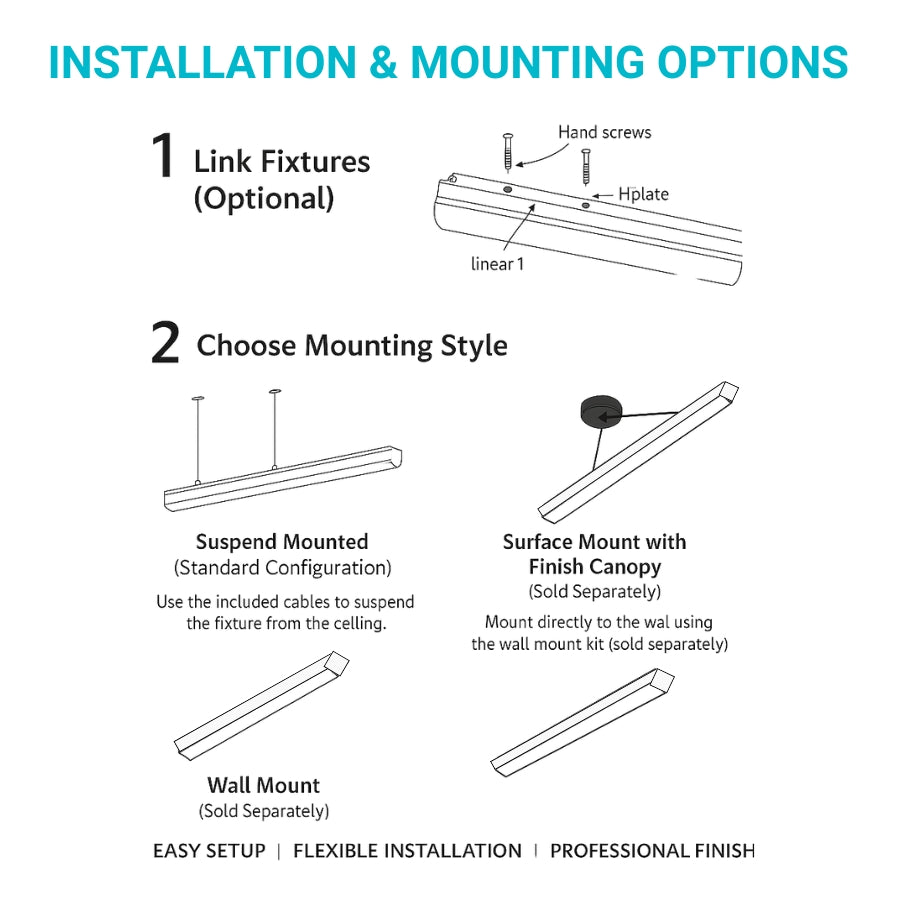 INSTALLATION & MOUNTING OPTIONS

1 Link Fixtures (Optional)

Hand screws

Hplate

linear 1

2 Choose Mounting Style

Suspend Mounted
(Standard Configuration)

Use the included cables to suspend the fixture from the celling.

Surface Mount with Finish Canopy
(Sold Separately)

Mount directly to the wal using the wall mount kit (sold separately)

Wall Mount
(Sold Separately)

EASY SETUP | FLEXIBLE INSTALLATION | PROFESSIONAL FINISH