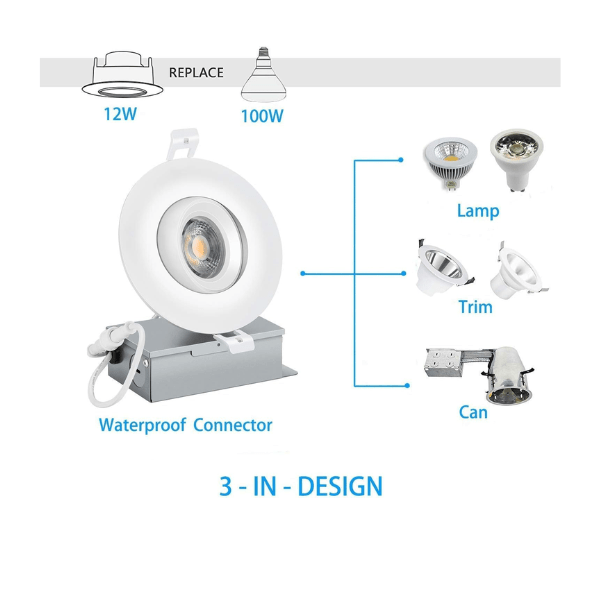 REPLACE

12W

100W

Lamp

Trim

Can

Waterproof Connector

3 - IN - DESIGN