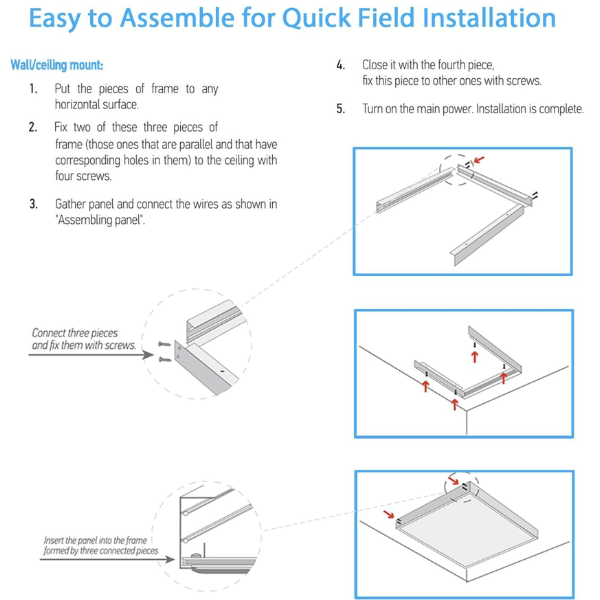 Easy to Assemble for Quick Field Installation

Wall/ceiling mount:

1. Put the pieces of frame to any horizontal surface.

2. Fix two of these three pieces of frame (those ones that are parallel and that have corresponding holes in them) to the ceiling with four screws.

3. Gather panel and connect the wires as shown in "Assembling panel".

4. Close it with the fourth piece, fix this piece to other ones with screws.

5. Turn on the main power. Installation is complete.

Connect three pieces and fix them with screws.

Insert the panel into the frame formed by three connected pieces