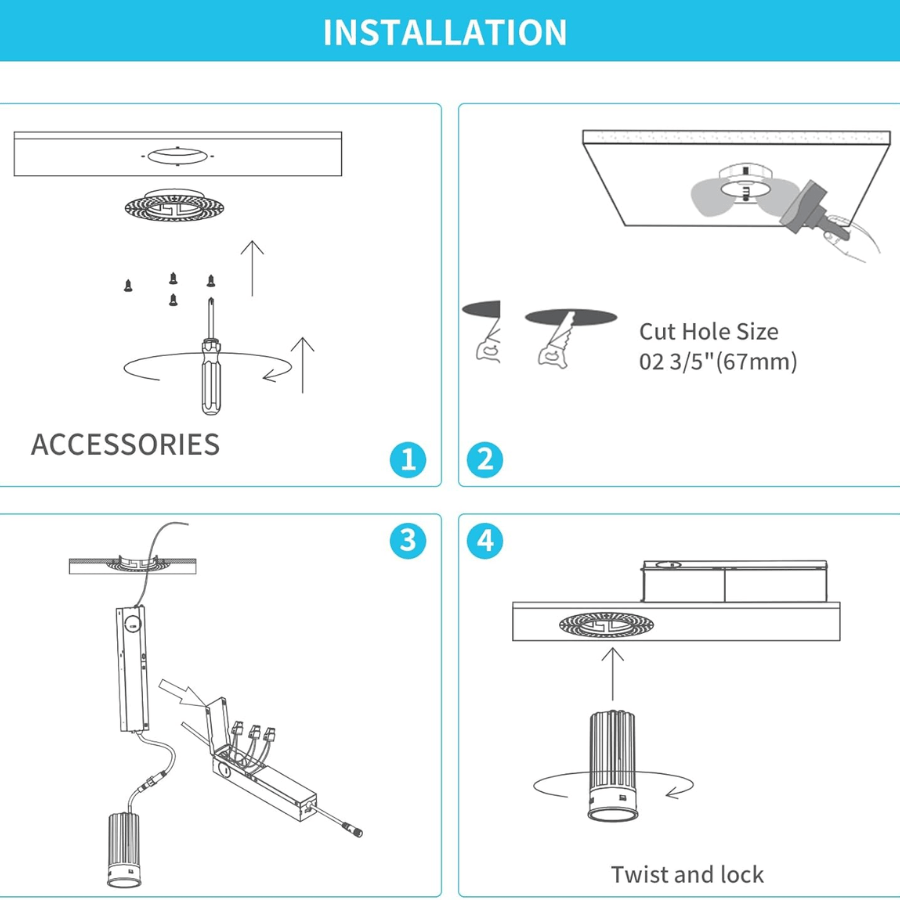 INSTALLATION

ACCESSORIES

1

Cut Hole Size
02 3/5"(67mm)

2

3

4

Twist and lock