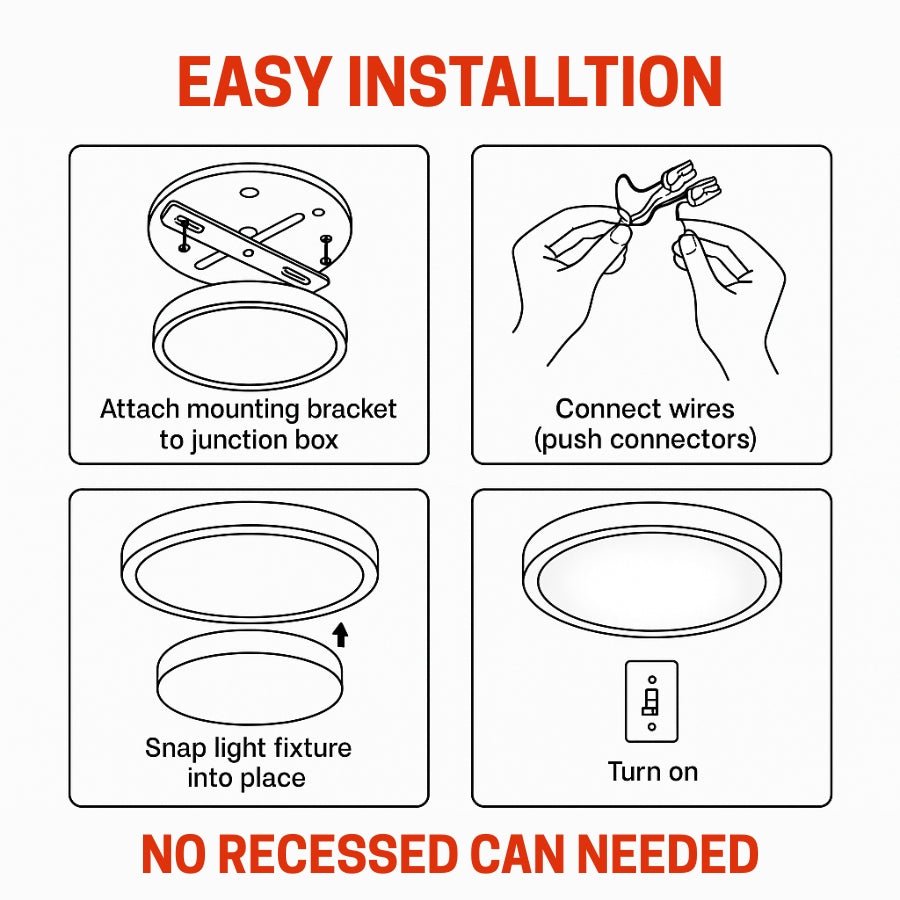 EASY INSTALLTION

Attach mounting bracket to junction box

Connect wires (push connectors)

Snap light fixture into place

Turn on

NO RECESSED CAN NEEDED