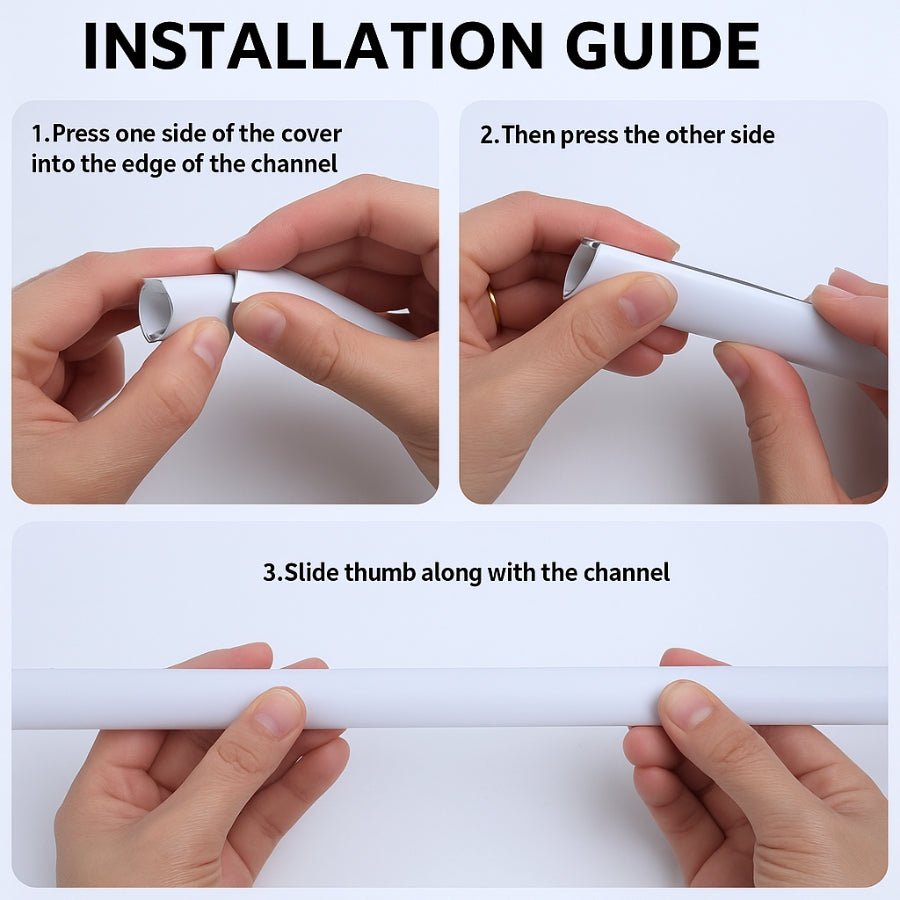 INSTALLATION GUIDE

1.Press one side of the cover into the edge of the channel

2.Then press the other side

3.Slide thumb along with the channel