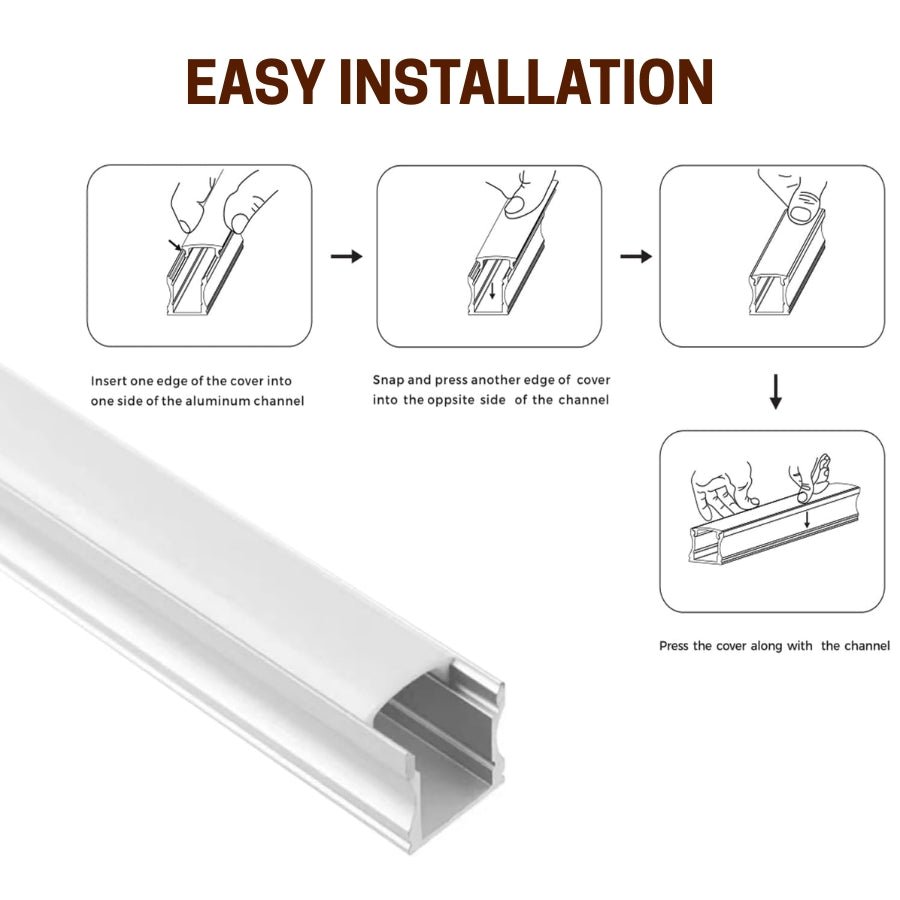 EASY INSTALLATION

Insert one edge of the cover into one side of the aluminum channel

Snap and press another edge of cover into the oppsite side of the channel

Press the cover along with the channel