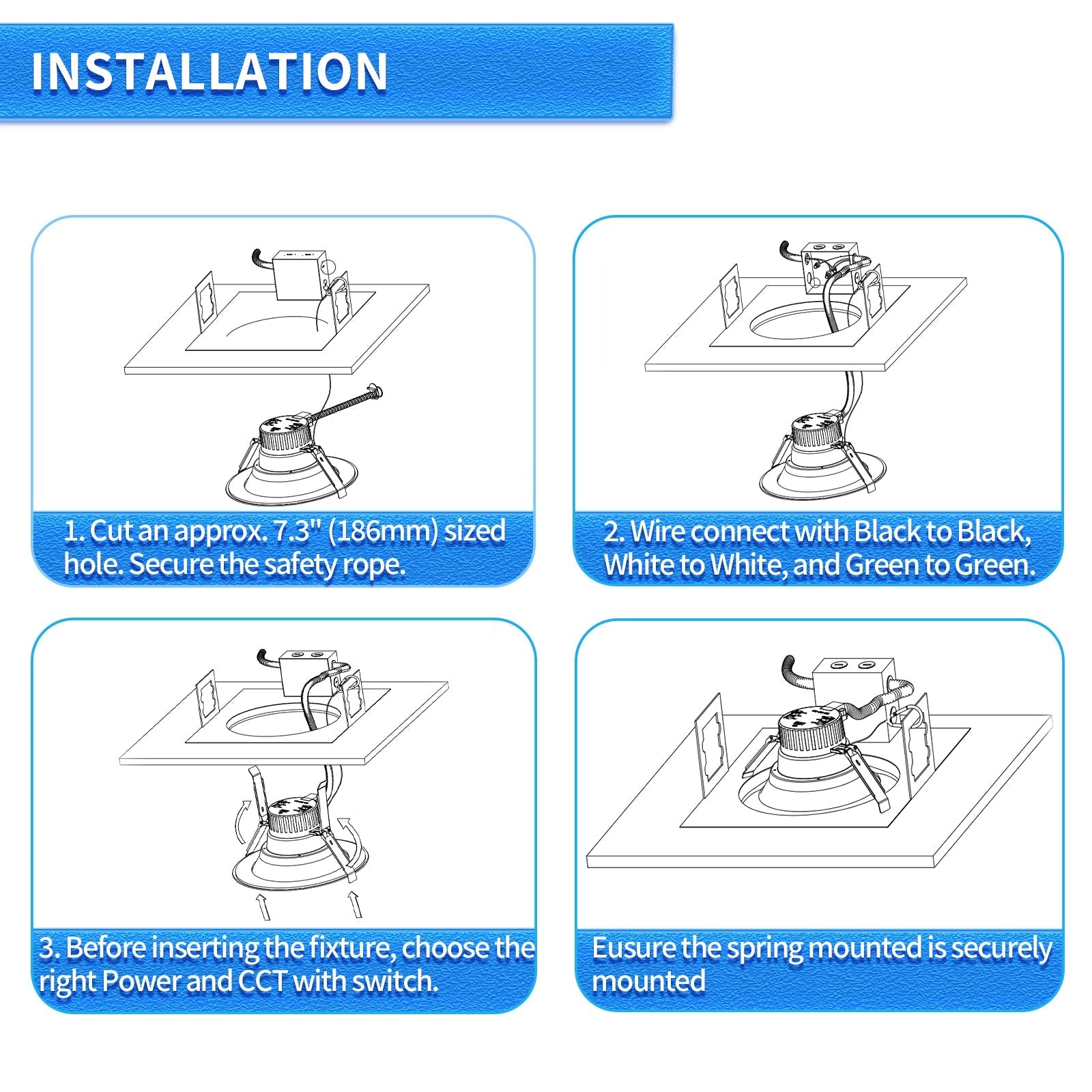 INSTALLATION

1. Cut an approx. 7.3" (186mm) sized hole. Secure the safety rope.

2. Wire connect with Black to Black, White to White, and Green to Green.

3. Before inserting the fixture, choose the right Power and CCT with switch.

Eusure the spring mounted is securely mounted