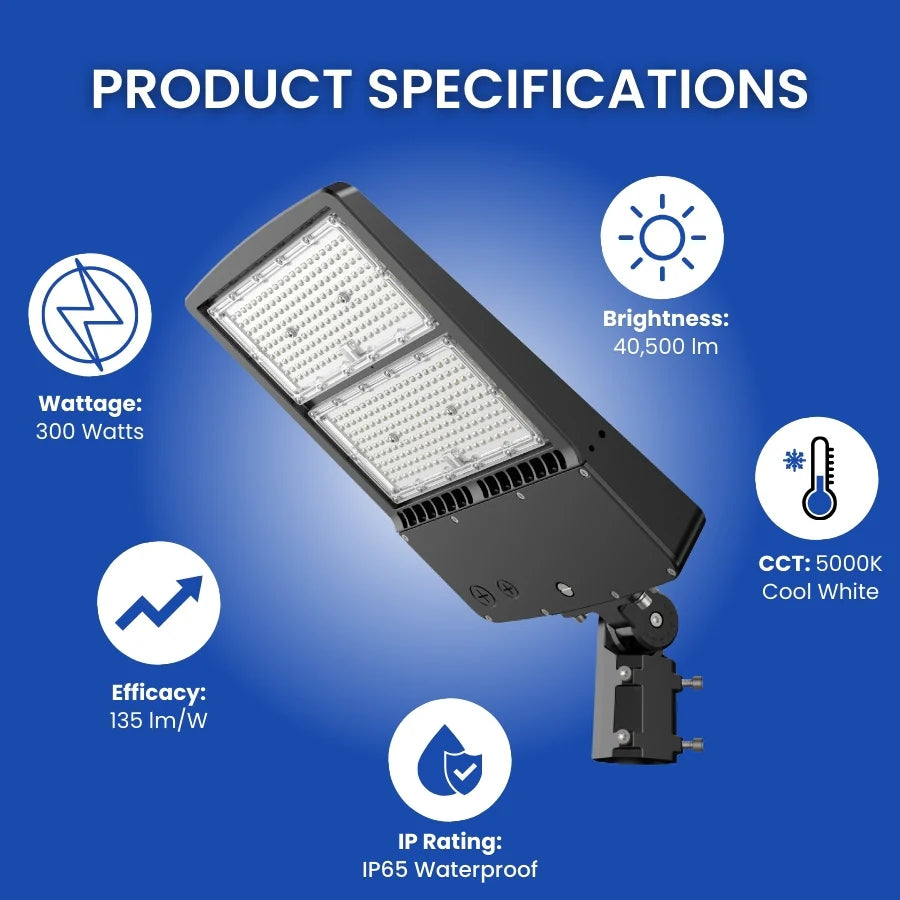 PRODUCT SPECIFICATIONS

Wattage:
300 Watts

Brightness:
40,500 lm

CCT: 5000K
Cool White

Efficacy:
135 lm/W

IP Rating:
IP65 Waterproof