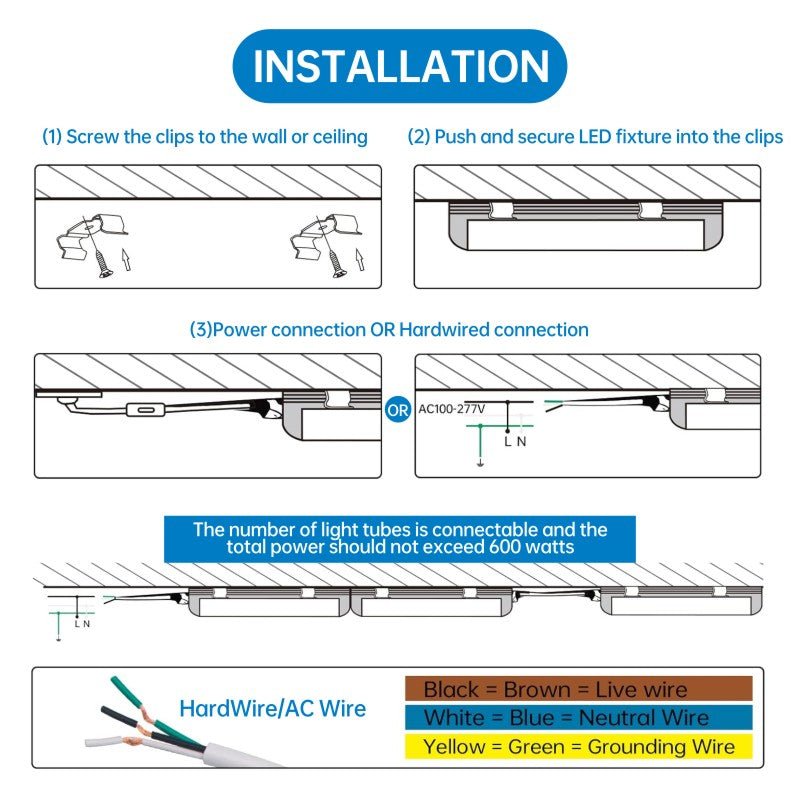 INSTALLATION

(1) Screw the clips to the wall or ceiling

(2) Push and secure LED fixture into the clips

(3)Power connection OR Hardwired connection

OR

AC100-277V

L N

The number of light tubes is connectable and the total power should not exceed 600 watts

L N

HardWire/AC Wire

Black = Brown = Live wire

White = Blue = Neutral Wire

Yellow = Green = Grounding Wire